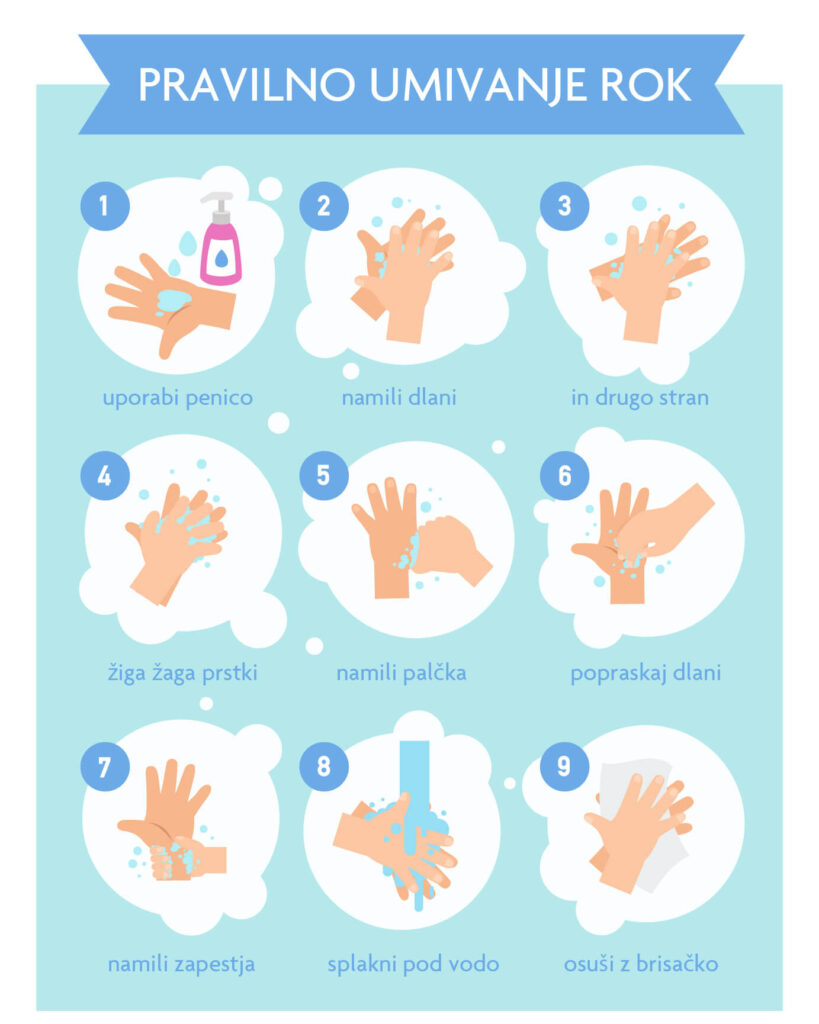 PRAVILNO UMIVANJE ROK

1
uporabi penico

2
namili dlani

3
in drugo stran

4
žiga žaga prstki

5
namili palčka

6
popraskaj dlani

7
namili zapestja

8
splakni pod vodo

9
osuši z brisačko