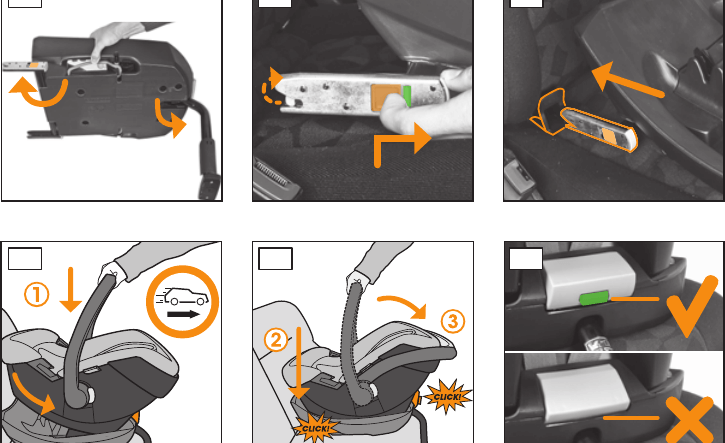 ①

②

③

CLICK!

CLICK!