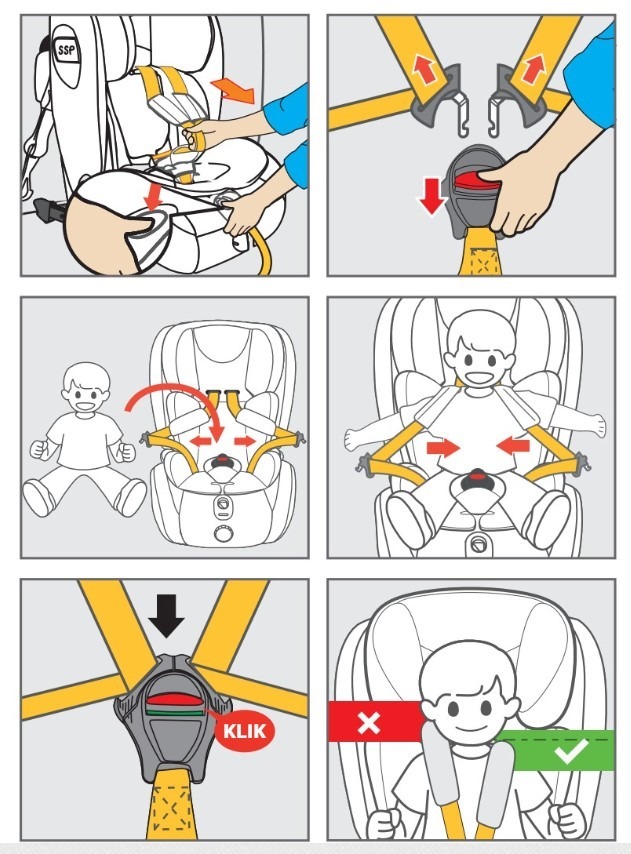 SSP

KLIK